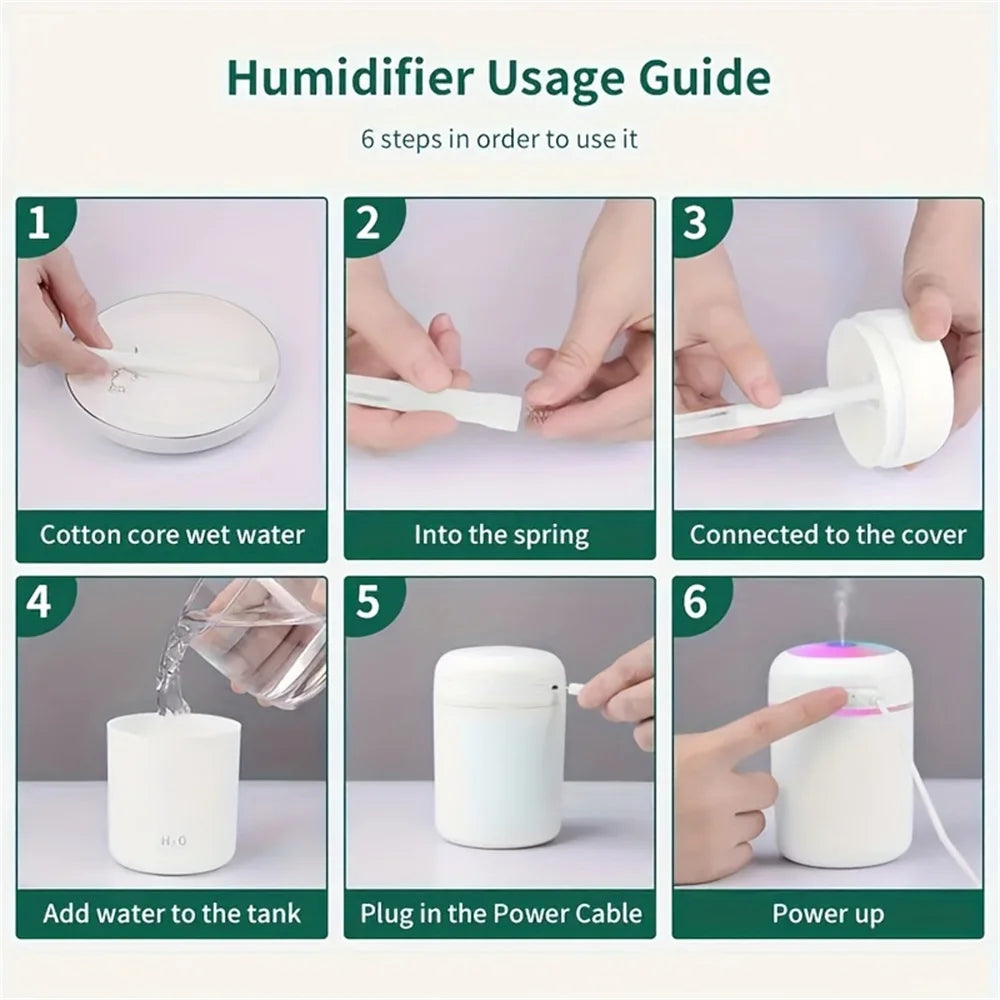 Humidifier Usage Guide

6 steps in order to use it

1

Cotton core wet water

2

Into the spring

3

Connected to the cover

4

$H_2O$

Add water to the tank

5

Plug in the Power Cable

6

Power up