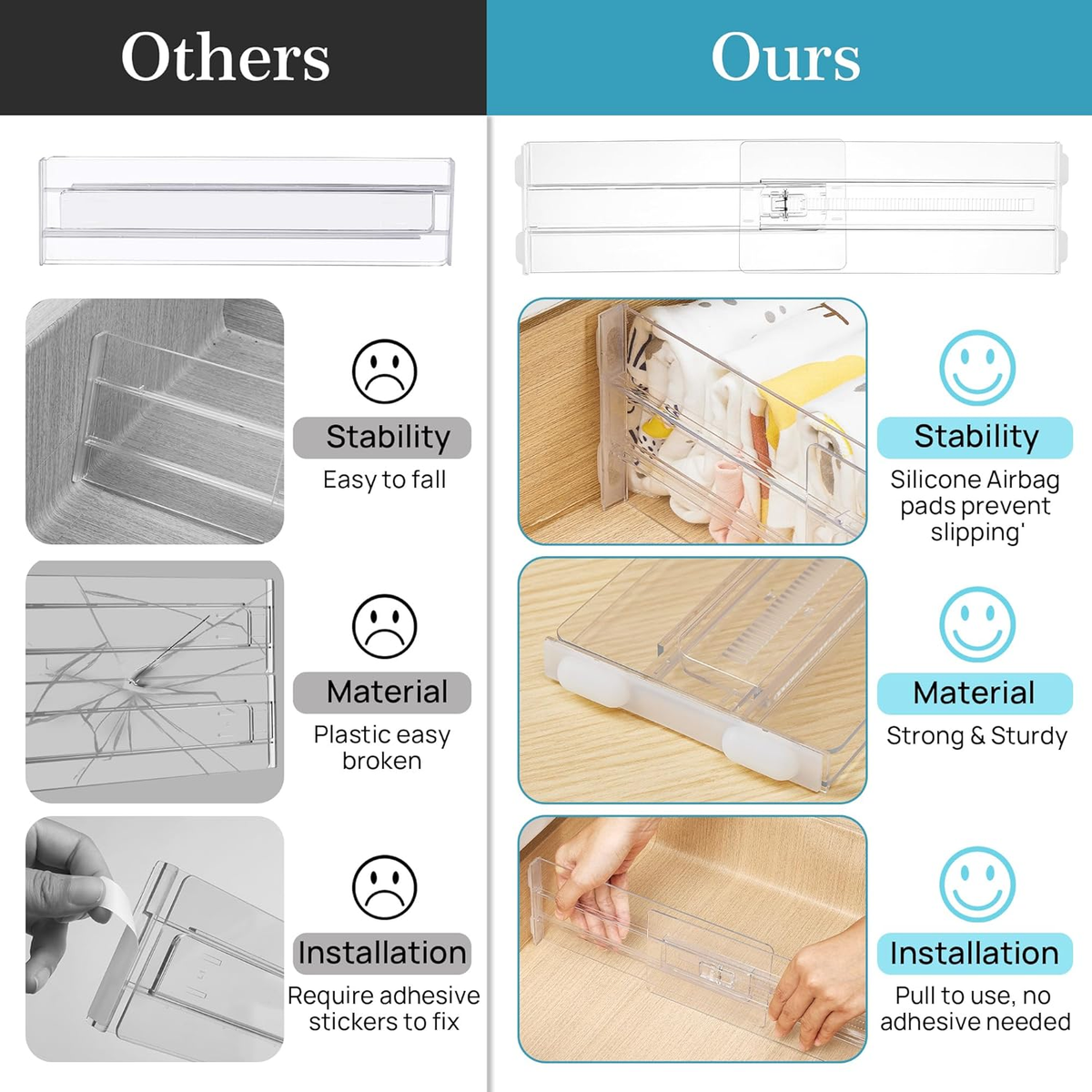 Others

Stability
Easy to fall

Material
Plastic easy broken

Installation
Require adhesive stickers to fix

Ours

Stability
Silicone Airbag pads prevent slipping'

Material
Strong & Sturdy

Installation
Pull to use, no adhesive needed